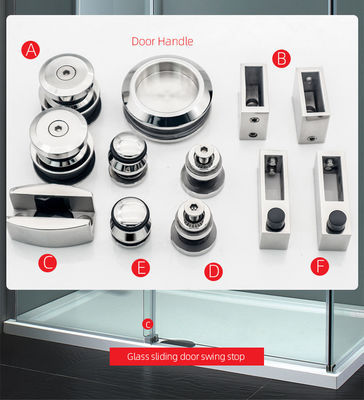 Door Handle

A

B

C

E

D

F

c

Glass sliding door swing stop